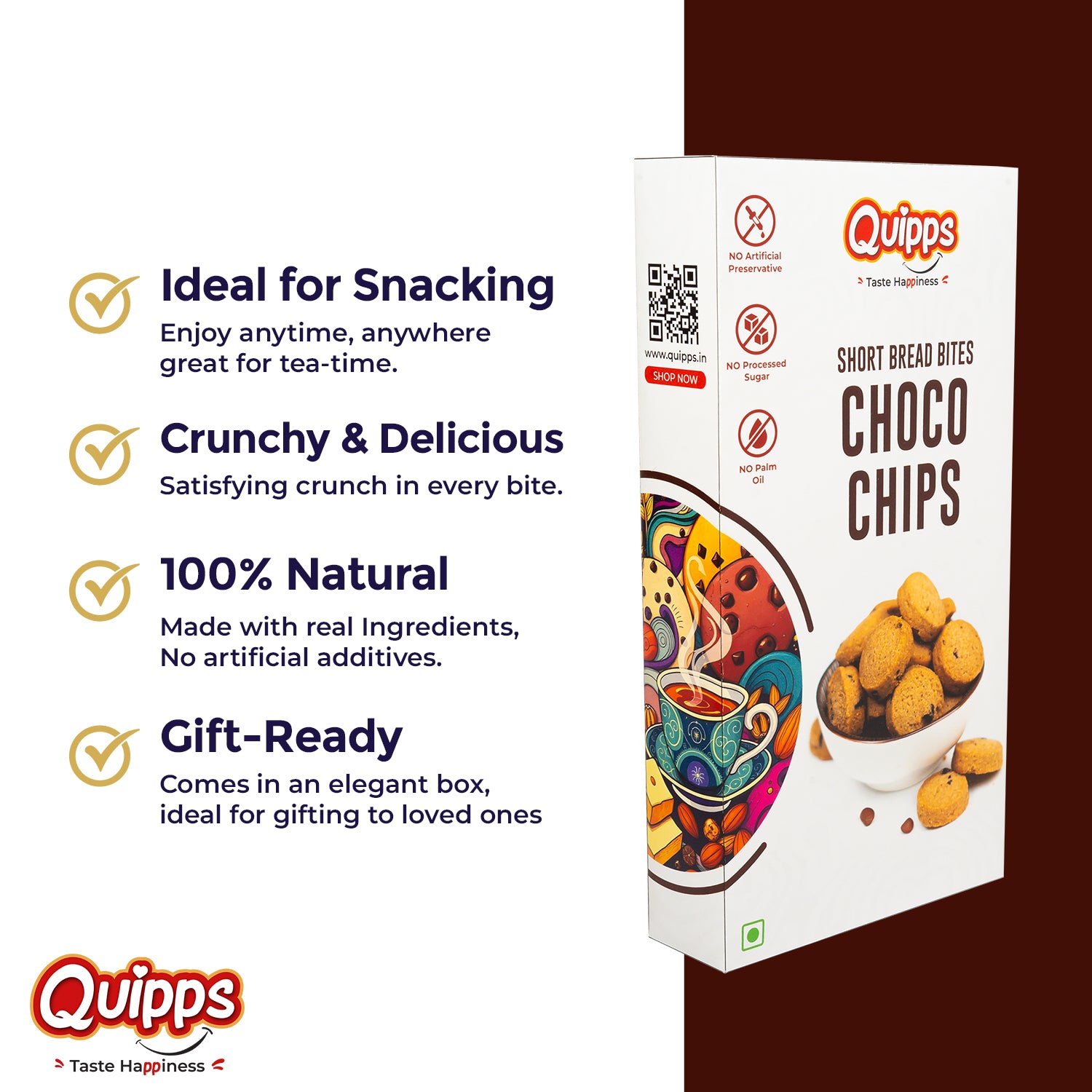 Ideal for Snacking
Enjoy anytime, anywhere great for tea-time.

Crunchy & Delicious
Satisfying crunch in every bite.

100% Natural
Made with real Ingredients, No artificial additives.

Gift-Ready
Comes in an elegant box, ideal for gifting to loved ones

Quipps
Taste Happiness

www.quipps.in
SHOP NOW

NO Artificial Preservative

NO Processed Sugar

NO Palm Oil

Quipps
Taste Happiness

SHORT BREAD BITES
CHOCO CHIPS